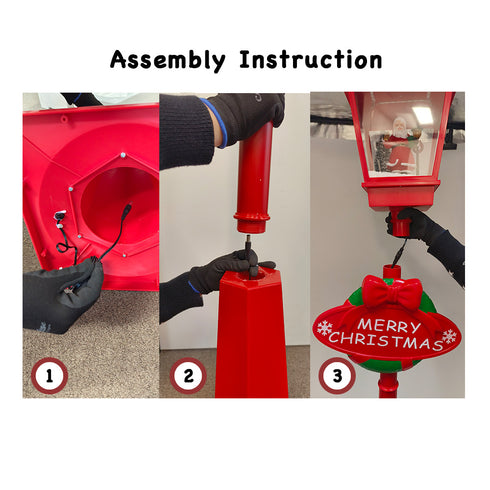 Assembly Instruction

1

2

MERRY CHRISTMAS

3