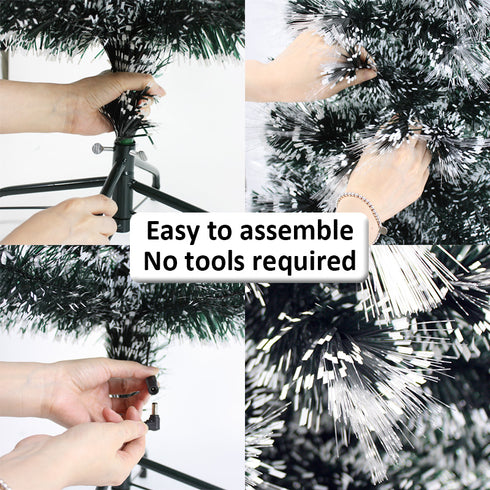 Easy to assemble
No tools required