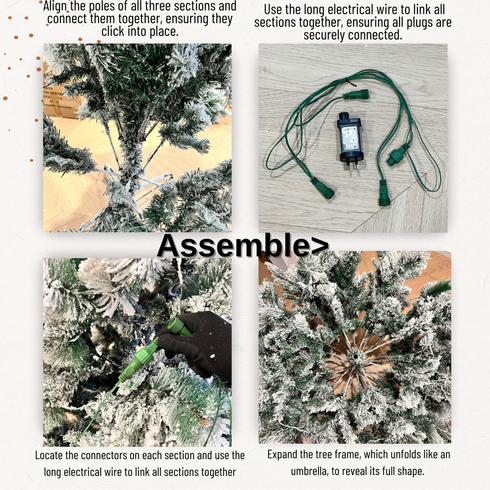 Align the poles of all three sections and connect them together, ensuring they click into place.

Use the long electrical wire to link all sections together, ensuring all plugs are securely connected.

Assemble>

Locate the connectors on each section and use the long electrical wire to link all sections together

Expand the tree frame, which unfolds like an umbrella, to reveal its full shape.