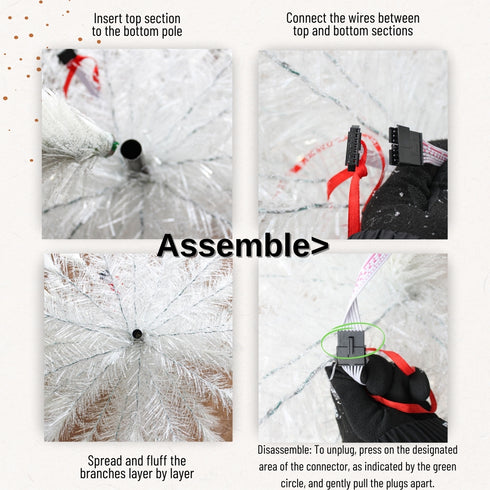 Insert top section to the bottom pole

Connect the wires between top and bottom sections

Assemble>

Spread and fluff the branches layer by layer

Disassemble: To unplug, press on the designated area of the connector, as indicated by the green circle, and gently pull the plugs apart.