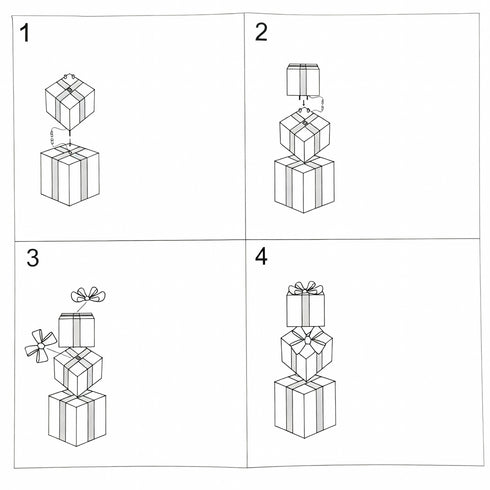 1

2

3

4