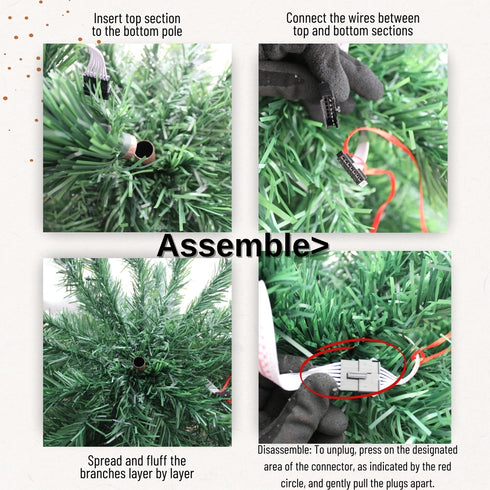 Insert top section to the bottom pole

Connect the wires between top and bottom sections

Assemble>

Spread and fluff the branches layer by layer

Disassemble: To unplug, press on the designated area of the connector, as indicated by the red circle, and gently pull the plugs apart.